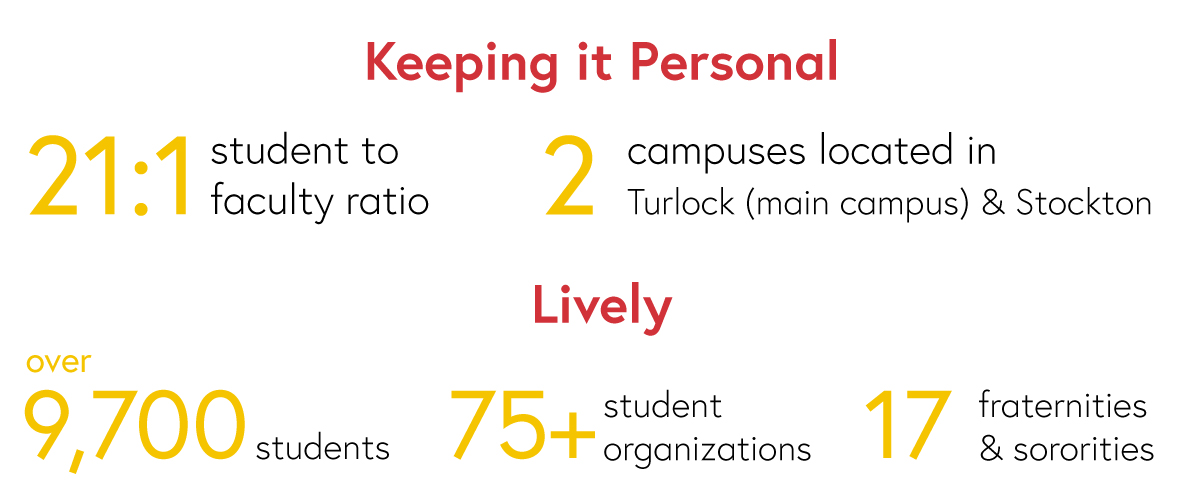 Keeping it Personal

21:1 student to faculty ratio

2 campuses located in Turlock (main campus) & Stockton

Lively

over 9,700 students

75+ student organizations

17 fraternities & sororities