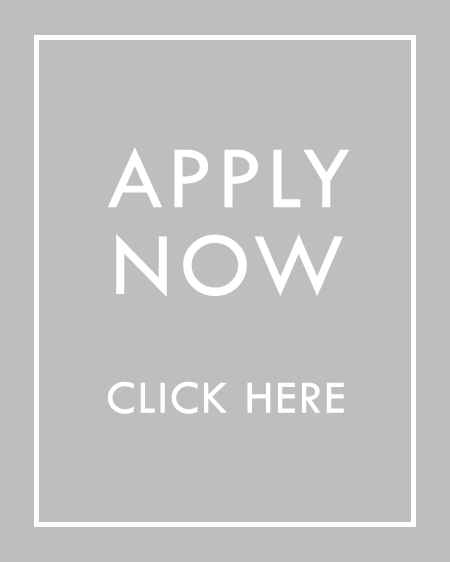 APPLY NOW

CLICK HERE